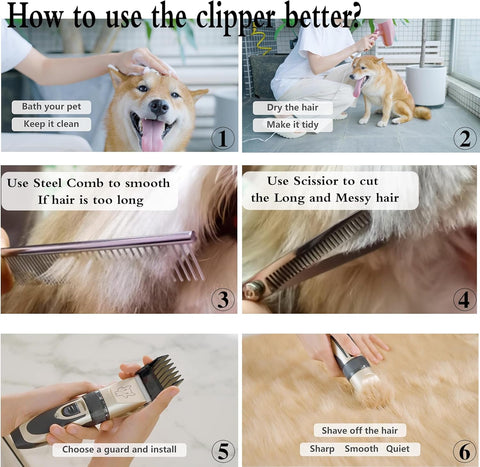 How to use the clipper better?

Bath your pet
Keep it clean
1

Dry the hair
Make it tidy
2

Use Steel Comb to smooth If hair is too long
3

Use Scissior to cut the Long and Messy hair
4

Choose a guard and install
5

Shave off the hair
Sharp Smooth Quiet
6