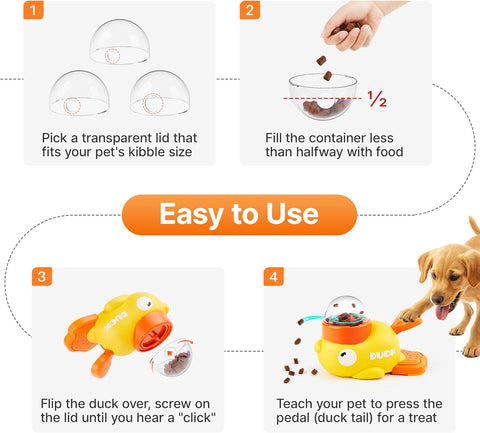 1

Pick a transparent lid that fits your pet's kibble size

2

$\frac{1}{2}$

Fill the container less than halfway with food

Easy to Use

3

DUCK

Flip the duck over, screw on the lid until you hear a "click"

4

DUCK

Teach your pet to press the pedal (duck tail) for a treat