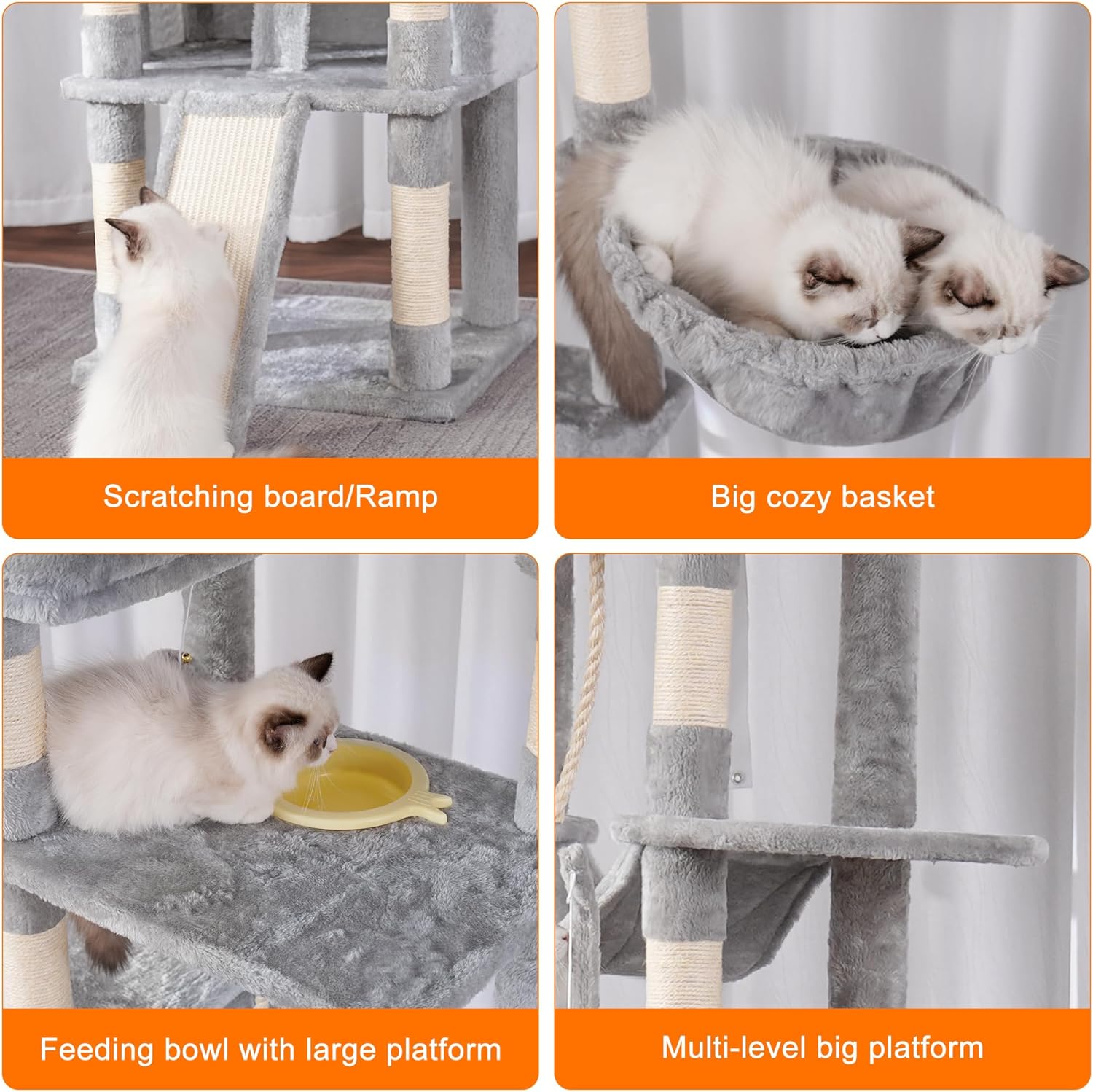 Scratching board/Ramp

Big cozy basket

Feeding bowl with large platform

Multi-level big platform