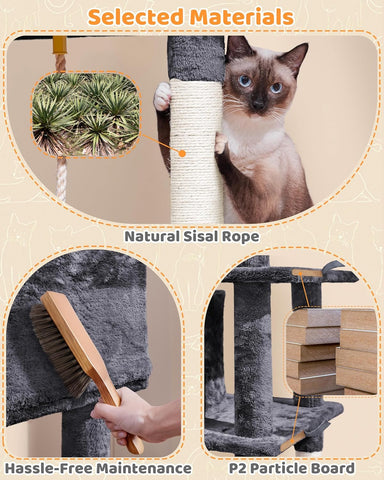 Selected Materials

Natural Sisal Rope

Hassle-Free Maintenance

P2 Particle Board